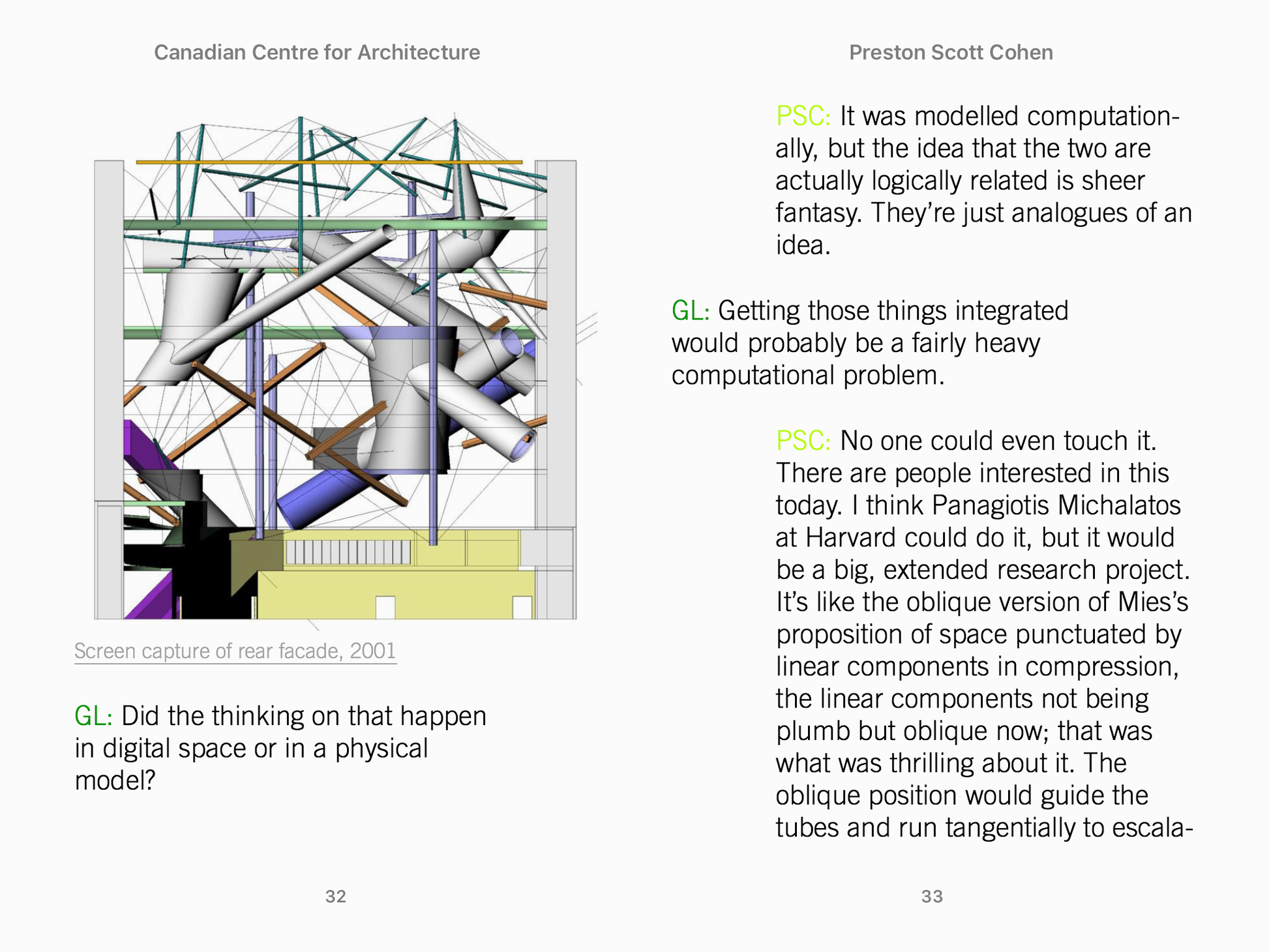 Canadian Centre for Architecture

Screen capture of rear facade, 2001

GL: Did the thinking on that happen in digital space or in a physical model?

32

Preston Scott Cohen

PSC: It was modelled computationally, but the idea that the two are actually logically related is sheer fantasy. They're just analogues of an idea.

GL: Getting those things integrated would probably be a fairly heavy computational problem.

PSC: No one could even touch it. There are people interested in this today. I think Panagiotis Michalatos at Harvard could do it, but it would be a big, extended research project. It's like the oblique version of Mies's proposition of space punctuated by linear components in compression, the linear components not being plumb but oblique now; that was what was thrilling about it. The oblique position would guide the tubes and run tangentially to escala-

33