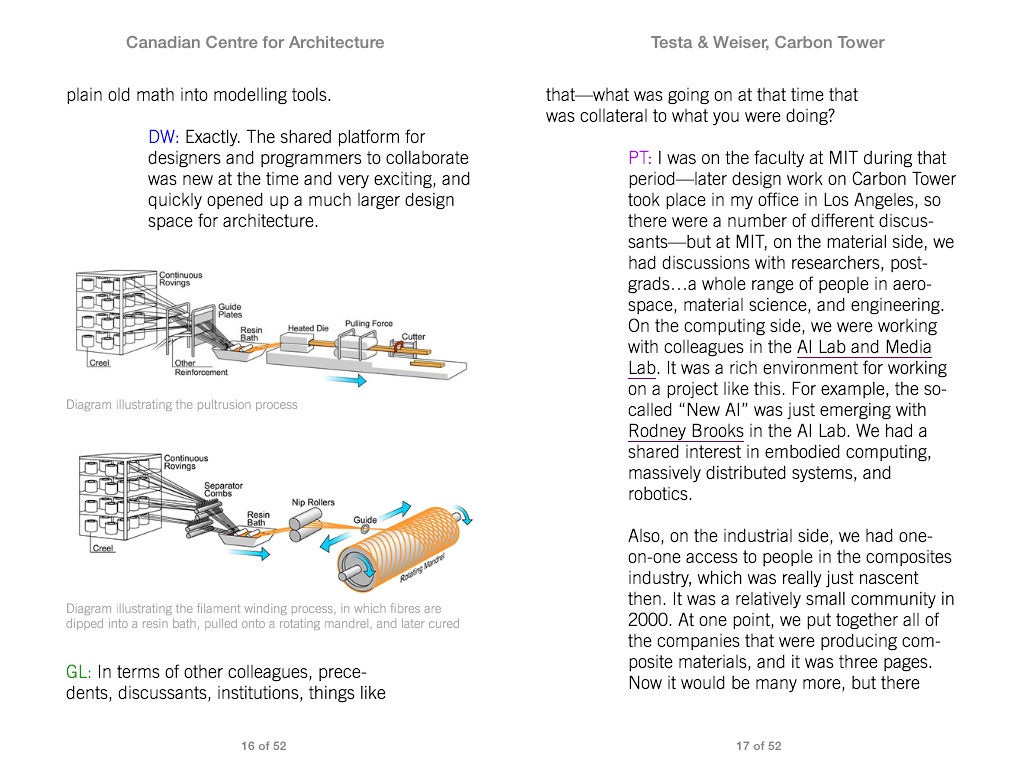 Canadian Centre for Architecture

plain old math into modelling tools.

DW: Exactly. The shared platform for designers and programmers to collaborate was new at the time and very exciting, and quickly opened up a much larger design space for architecture.

Continuous Rovings
Guide Plates
Resin Bath
Heated Die
Pulling Force
Cutter
Creel
Other Reinforcement

Diagram illustrating the pultrusion process

Continuous Rovings
Separator Combs
Resin Bath
Nip Rollers
Guide
Creel
Rotating Mandrel

Diagram illustrating the filament winding process, in which fibres are dipped into a resin bath, pulled onto a rotating mandrel, and later cured

GL: In terms of other colleagues, precedents, discussants, institutions, things like

16 of 52

Testa & Weiser, Carbon Tower

that—what was going on at that time that was collateral to what you were doing?

PT: I was on the faculty at MIT during that period—later design work on Carbon Tower took place in my office in Los Angeles, so there were a number of different discussants—but at MIT, on the material side, we had discussions with researchers, postgrads…a whole range of people in aerospace, material science, and engineering. On the computing side, we were working with colleagues in the AI Lab and Media Lab. It was a rich environment for working on a project like this. For example, the so-called “New AI” was just emerging with Rodney Brooks in the AI Lab. We had a shared interest in embodied computing, massively distributed systems, and robotics.

Also, on the industrial side, we had one-on-one access to people in the composites industry, which was really just nascent then. It was a relatively small community in 2000. At one point, we put together all of the companies that were producing composite materials, and it was three pages. Now it would be many more, but there

17 of 52